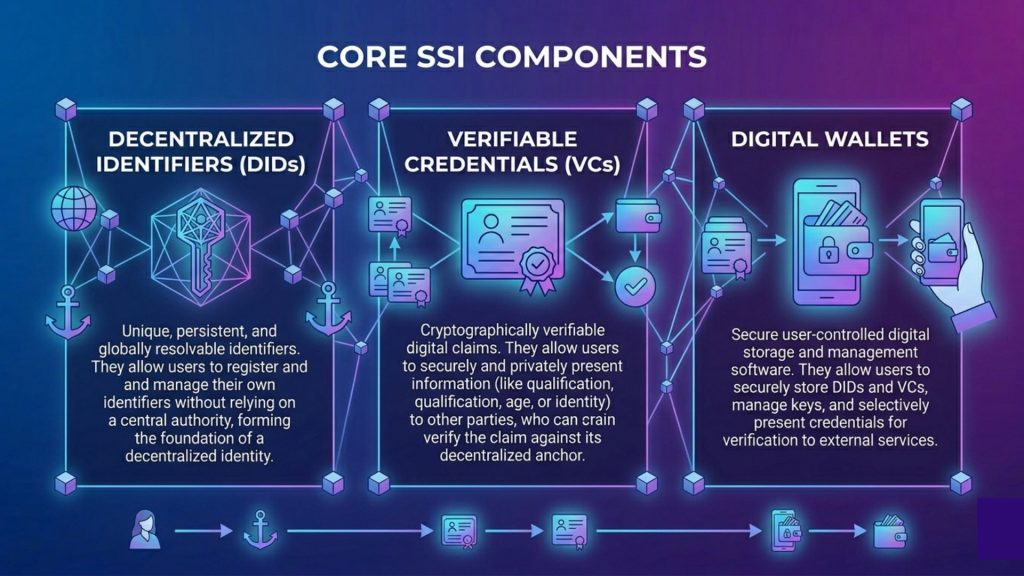 CORE SSI COMPONENTS

DECENTRALIZED IDENTIFIERS (DIDs)

Unique, persistent, and globally resolvable identifiers. They allow users to register and and manage their own identifiers without relying on a central authority, forming the foundation of a decentralized identity.

VERIFIABLE CREDENTIALS (VCs)

Cryptographically verifiable digital claims. They allow users to securely and privately present information (like qualification, qualification, age, or identity) to other parties, who can crain verify the claim against its decentralized anchor.

DIGITAL WALLETS

Secure user-controlled digital storage and management software. They allow users to securely store DIDs and VCs, manage keys, and selectively present credentials for verification to external services.