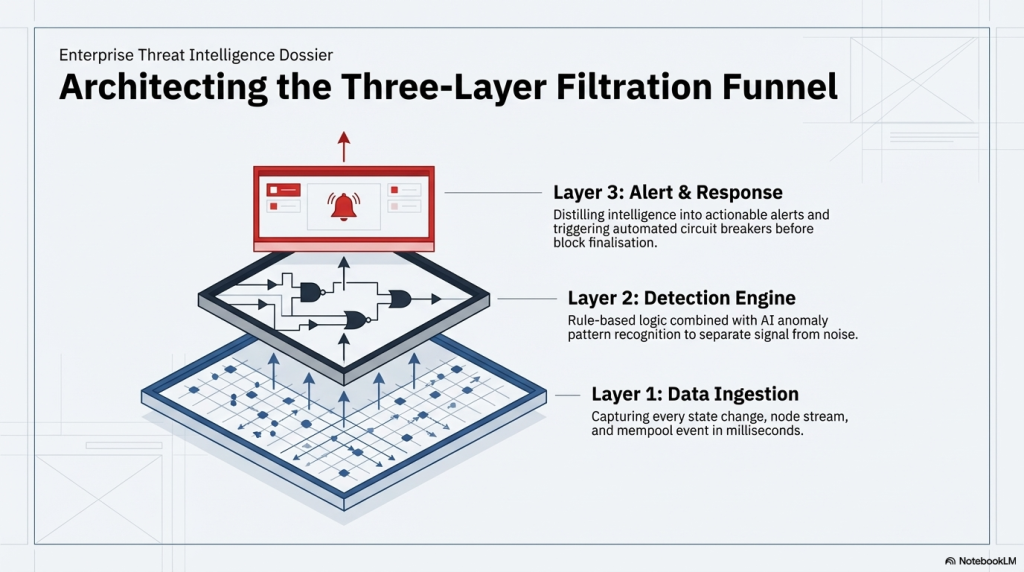 Enterprise Threat Intelligence Dossier

Architecting the Three-Layer Filtration Funnel

Layer 3: Alert & Response

Distilling intelligence into actionable alerts and triggering automated circuit breakers before block finalisation.

Layer 2: Detection Engine

Rule-based logic combined with AI anomaly pattern recognition to separate signal from noise.

Layer 1: Data Ingestion

Capturing every state change, node stream, and mempool event in milliseconds.

NotebookLM